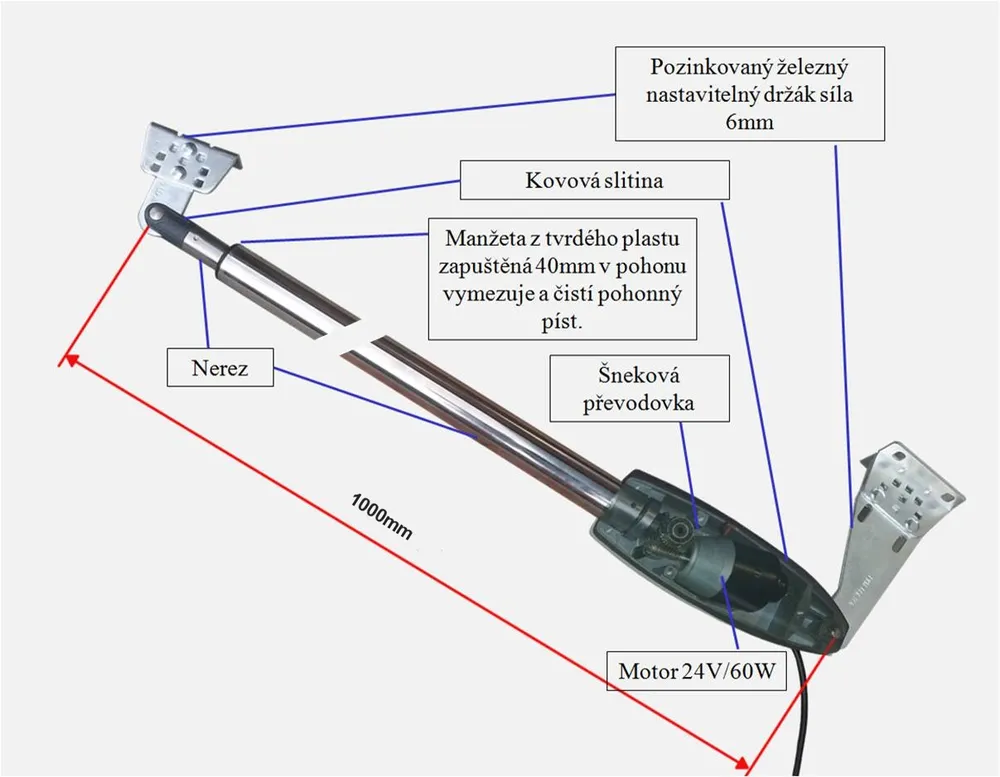 Pozinkovaný železný nastavitelný držák síla 6mm

Kovová slitina

Manžeta z tvrdého plastu zapuštěná 40mm v pohonu vymezuje a čistí pohonný píst.

Nerez

Šneková převodovka

1000mm

Motor 24V/60W